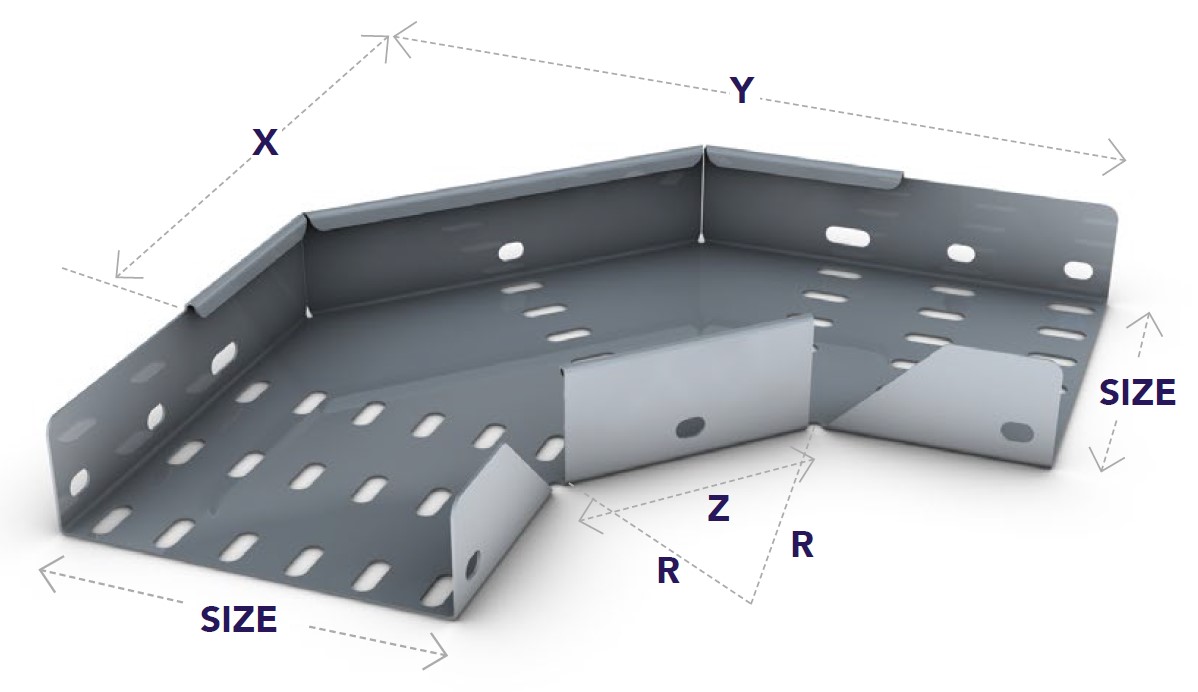 X

Y

SIZE

Z

R

R

SIZE